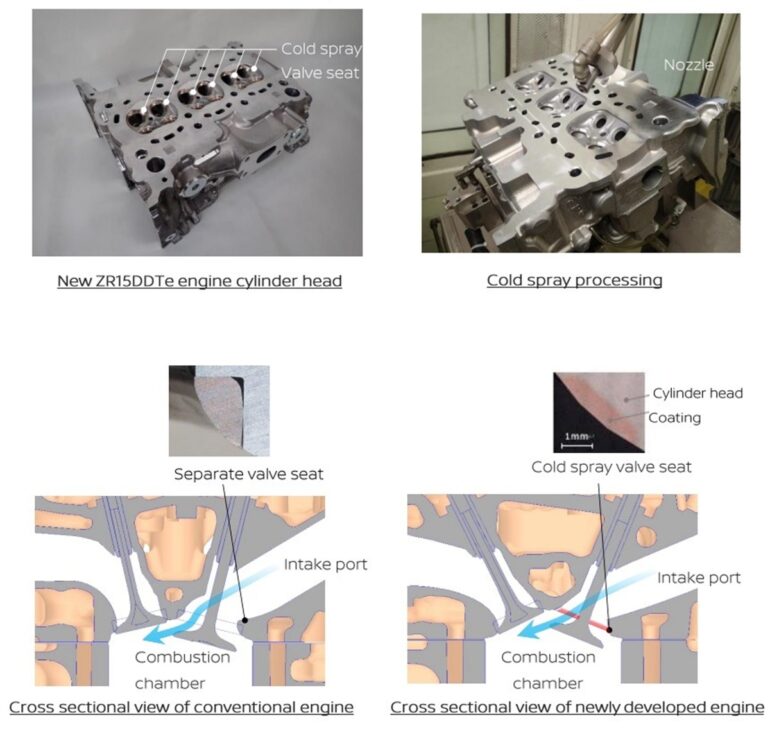 Cold spray
Valve seat

New ZR15DDTe engine cylinder head

Nozzle

Cold spray processing

Separate valve seat

Intake port

Combustion chamber

Cross sectional view of conventional engine

Cylinder head
Coating
1mm

Cold spray valve seat

Intake port

Combustion chamber

Cross sectional view of newly developed engine